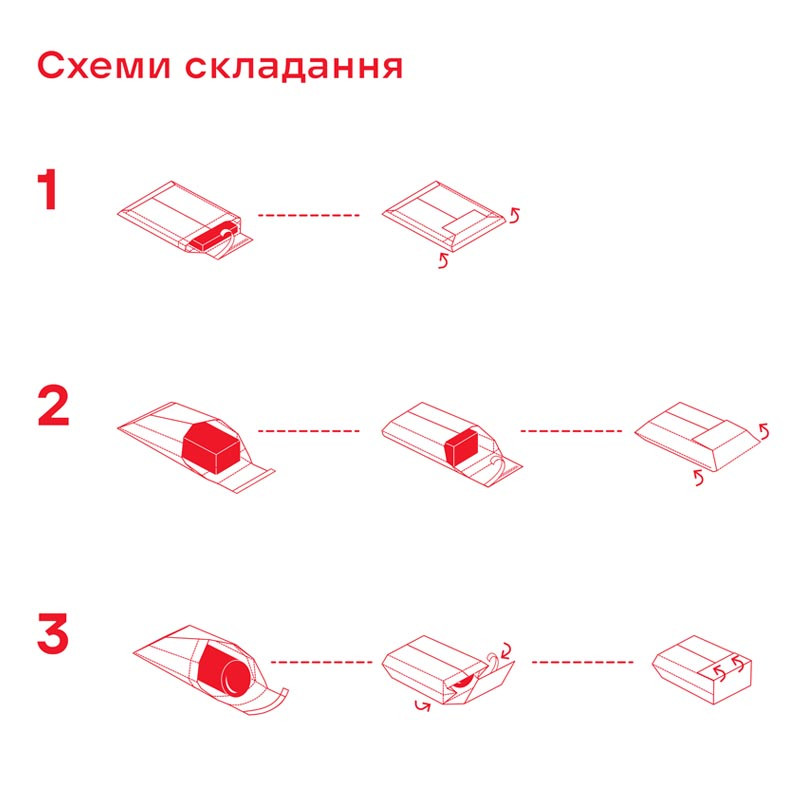 Схеми складання

1

2

3