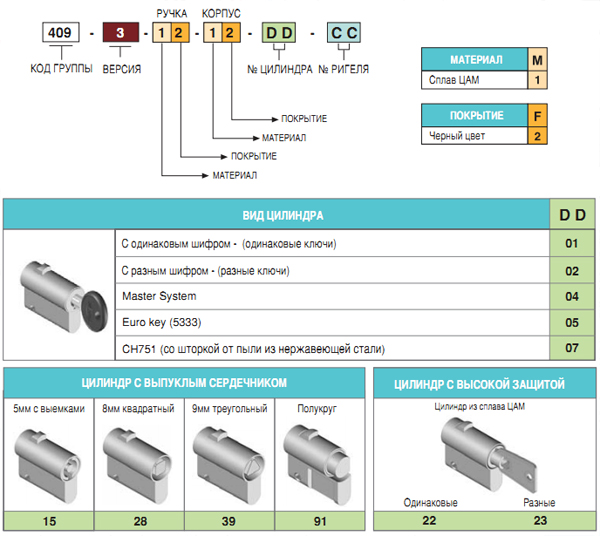 РУЧКА КОРПУС

409 - 3 - 1 2 - 1 2 - D D - C C

КОД ГРУППЫ ВЕРСИЯ № ЦИЛИНДРА № РИГЕЛЯ

ПОКРЫТИЕ
МАТЕРИАЛ
ПОКРЫТИЕ
МАТЕРИАЛ

| МАТЕРИАЛ | M |
|---|---|
| Сплав ЦАМ | 1 |

| ПОКРЫТИЕ | F |
|---|---|
| Черный цвет | 2 |

| ВИД ЦИЛИНДРА | D D |
|---|---|
| С одинаковым шифром - (одинаковые ключи) | 01 |
| С разным шифром - (разные ключи) | 02 |
| Master System | 04 |
| Euro key (5333) | 05 |
| CH751 (со шторкой от пыли из нержавеющей стали) | 07 |

ЦИЛИНДР С ВЫПУКЛЫМ СЕРДЕЧНИКОМ

| 5мм с выемками | 8мм квадратный | 9мм треугольный | Полукруг |
|---|---|---|---|
| 15 | 28 | 39 | 91 |

ЦИЛИНДР С ВЫСОКОЙ ЗАЩИТОЙ

Цилиндр из сплава ЦАМ

| Одинаковые | Разные |
|---|---|
| 22 | 23 |