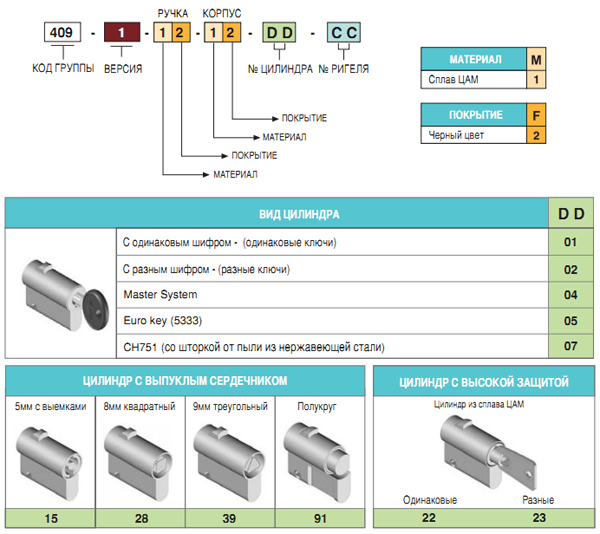 РУЧКА КОРПУС

409 - 1 - 1 2 - 1 2 - D D - C C

КОД ГРУППЫ ВЕРСИЯ № ЦИЛИНДРА № РИГЕЛЯ

ПОКРЫТИЕ
МАТЕРИАЛ
ПОКРЫТИЕ
МАТЕРИАЛ

| МАТЕРИАЛ | M |
|---|---|
| Сплав ЦАМ | 1 |

| ПОКРЫТИЕ | F |
|---|---|
| Черный цвет | 2 |

| ВИД ЦИЛИНДРА | D D |
|---|---|
| С одинаковым шифром - (одинаковые ключи) | 01 |
| С разным шифром - (разные ключи) | 02 |
| Master System | 04 |
| Euro key (5333) | 05 |
| CH751 (со шторкой от пыли из нержавеющей стали) | 07 |

ЦИЛИНДР С ВЫПУКЛЫМ СЕРДЕЧНИКОМ

| 5мм с выемками | 8мм квадратный | 9мм треугольный | Полукруг |
|---|---|---|---|
| 15 | 28 | 39 | 91 |

ЦИЛИНДР С ВЫСОКОЙ ЗАЩИТОЙ

Цилиндр из сплава ЦАМ

| Одинаковые | Разные |
|---|---|
| 22 | 23 |