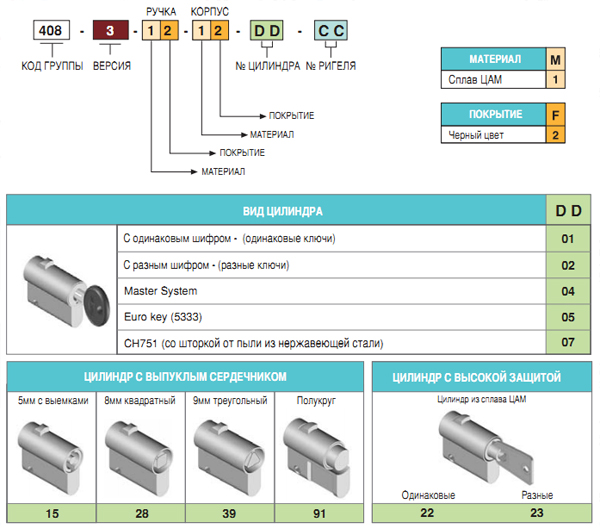 РУЧКА КОРПУС

408 - 3 - 1 2 - 1 2 - D D - C C

КОД ГРУППЫ ВЕРСИЯ № ЦИЛИНДРА № РИГЕЛЯ

ПОКРЫТИЕ
МАТЕРИАЛ
ПОКРЫТИЕ
МАТЕРИАЛ

| МАТЕРИАЛ | M |
|---|---|
| Сплав ЦАМ | 1 |

| ПОКРЫТИЕ | F |
|---|---|
| Черный цвет | 2 |

| ВИД ЦИЛИНДРА | D D |
|---|---|
| С одинаковым шифром - (одинаковые ключи) | 01 |
| С разным шифром - (разные ключи) | 02 |
| Master System | 04 |
| Euro key (5333) | 05 |
| CH751 (со шторкой от пыли из нержавеющей стали) | 07 |

ЦИЛИНДР С ВЫПУКЛЫМ СЕРДЕЧНИКОМ

| 5мм с выемками | 8мм квадратный | 9мм треугольный | Полукруг |
|---|---|---|---|
| 15 | 28 | 39 | 91 |

ЦИЛИНДР С ВЫСОКОЙ ЗАЩИТОЙ

Цилиндр из сплава ЦАМ

| Одинаковые | Разные |
|---|---|
| 22 | 23 |