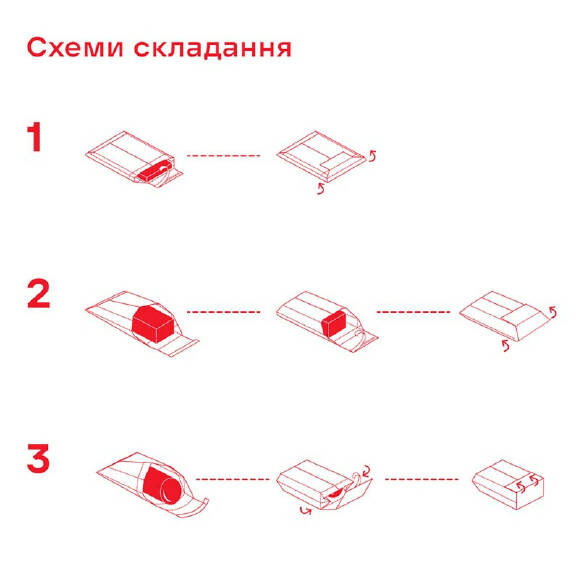 Схеми складання

1

2

3