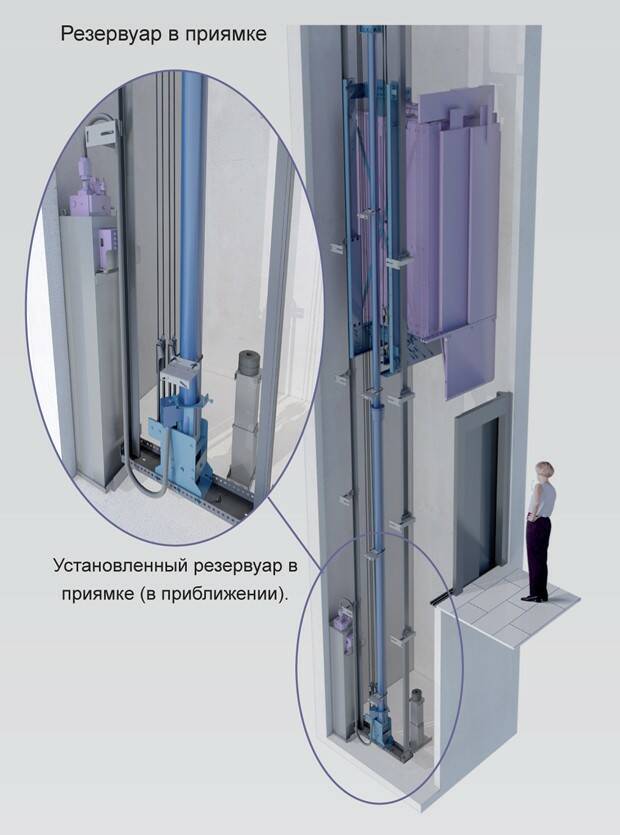 Резервуар в приямке

Установленный резервуар в приямке (в приближении).